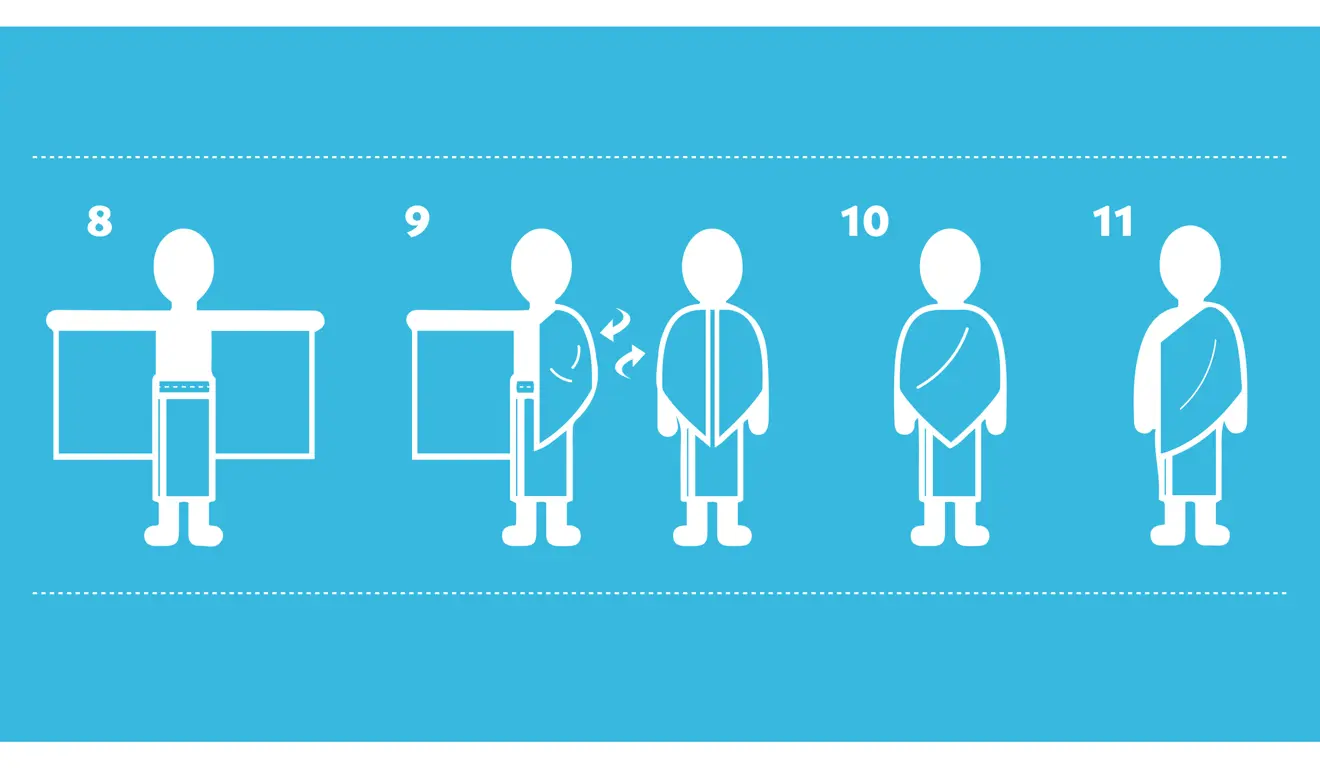 8

9

10

11